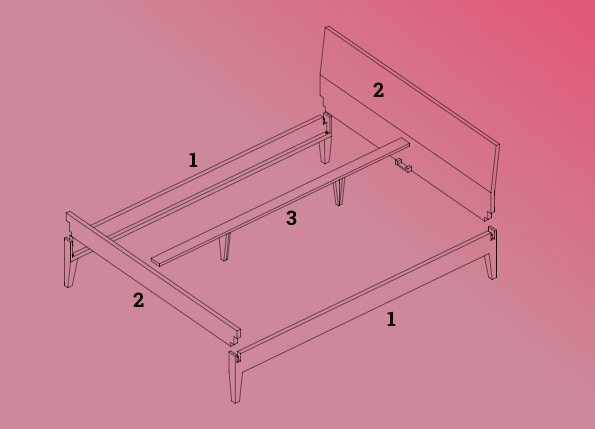 2

1

3

2

1