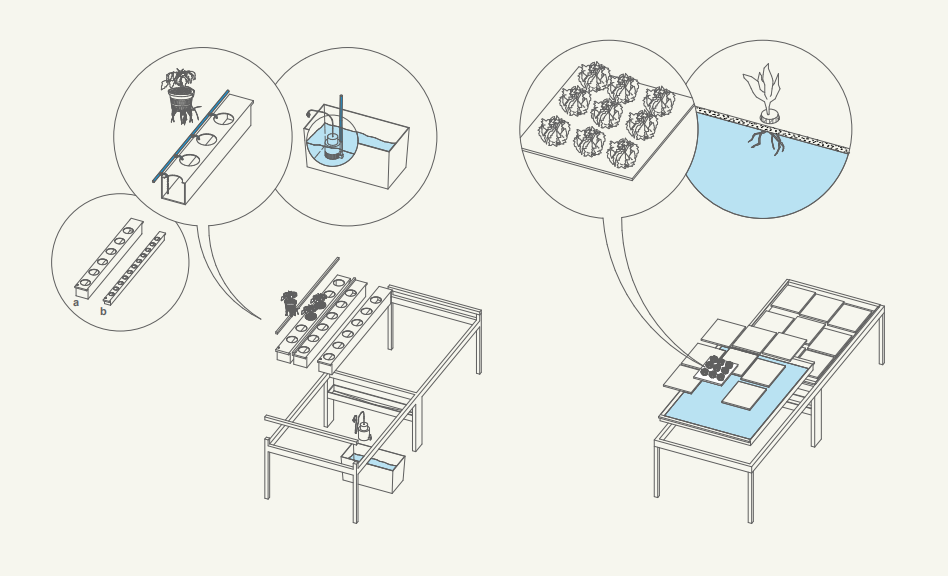 a
b